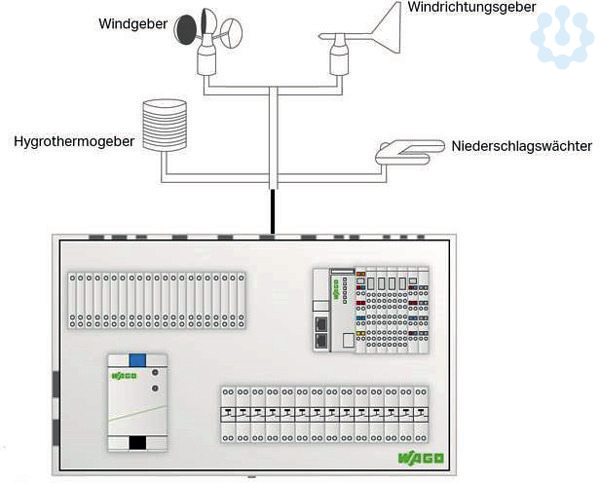 Windgeber

Windrichtungsgeber

Hygrothermogeber

Niederschlagswächter

WAGO

WAGO

WAGO