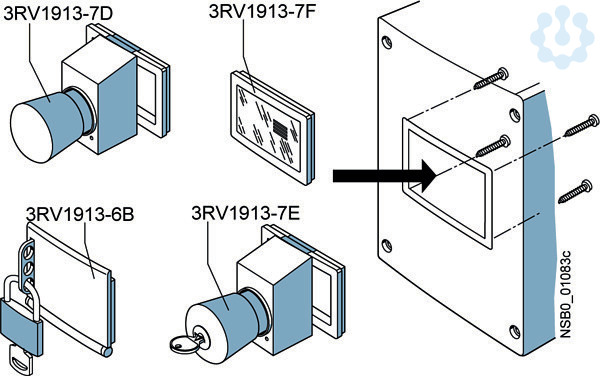 3RV1913-7D
3RV1913-7F
3RV1913-6B
3RV1913-7E
NSB0_01083c