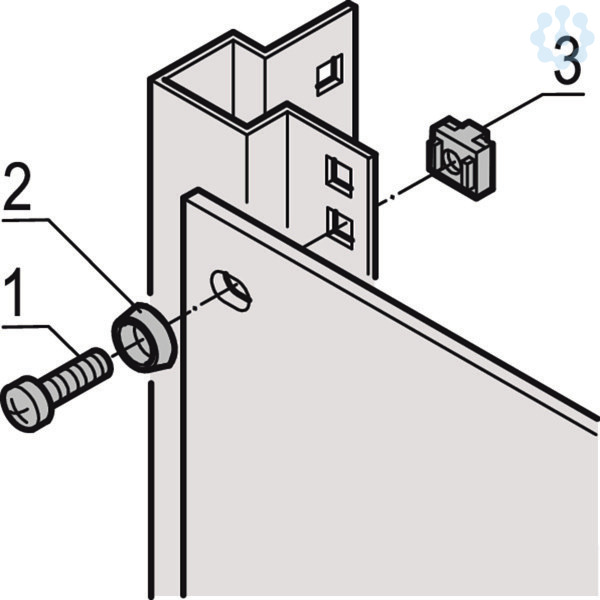 3
2
1