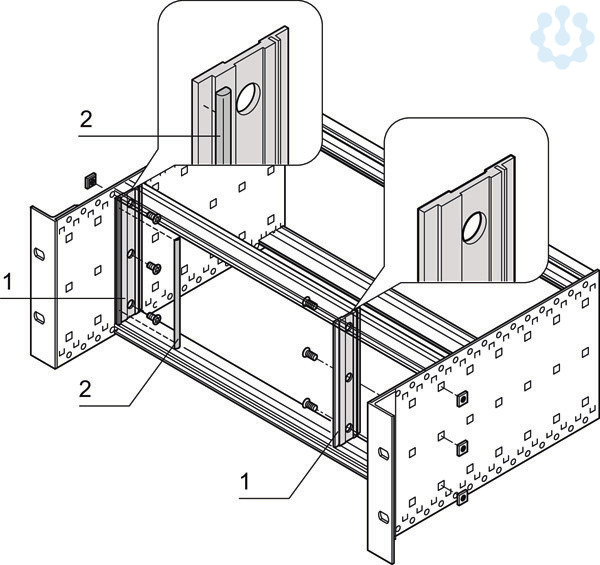 2

1

2

1