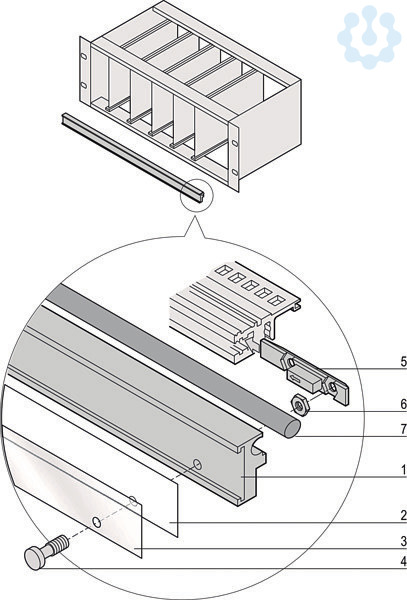 5
6
7
1
2
3
4