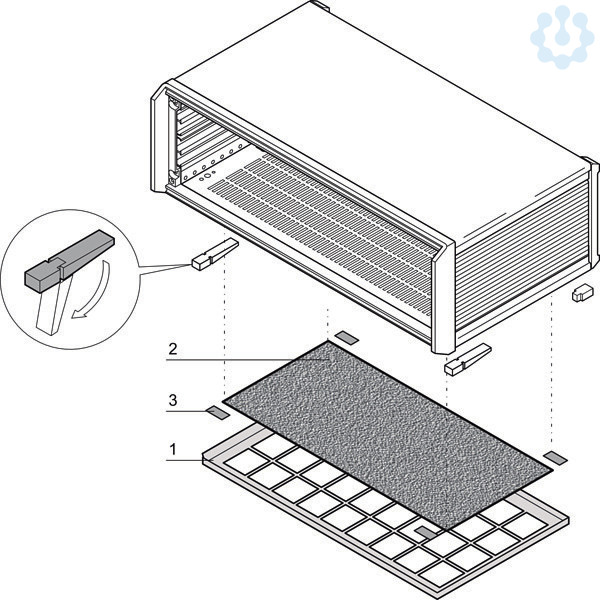 2

3

1