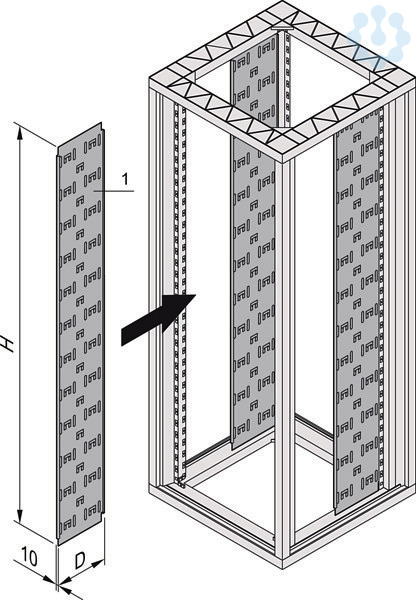 1
H
10
D