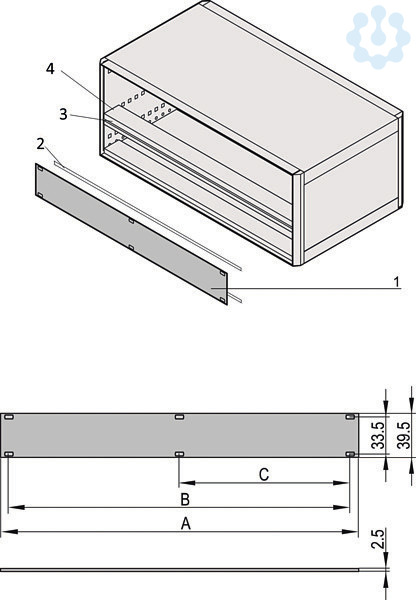 4
3
2
1

33.5
39.5
C
B
A
2.5