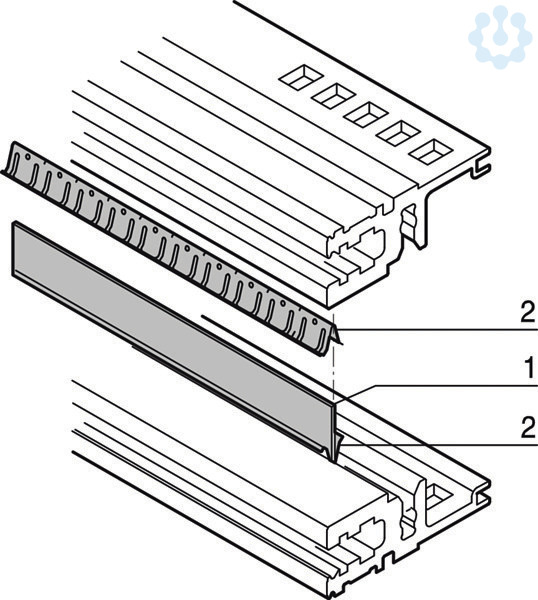 2
1
2