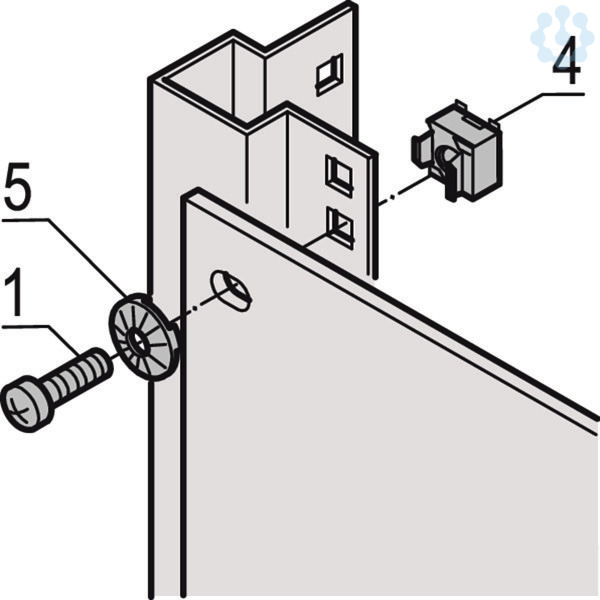 4

5

1